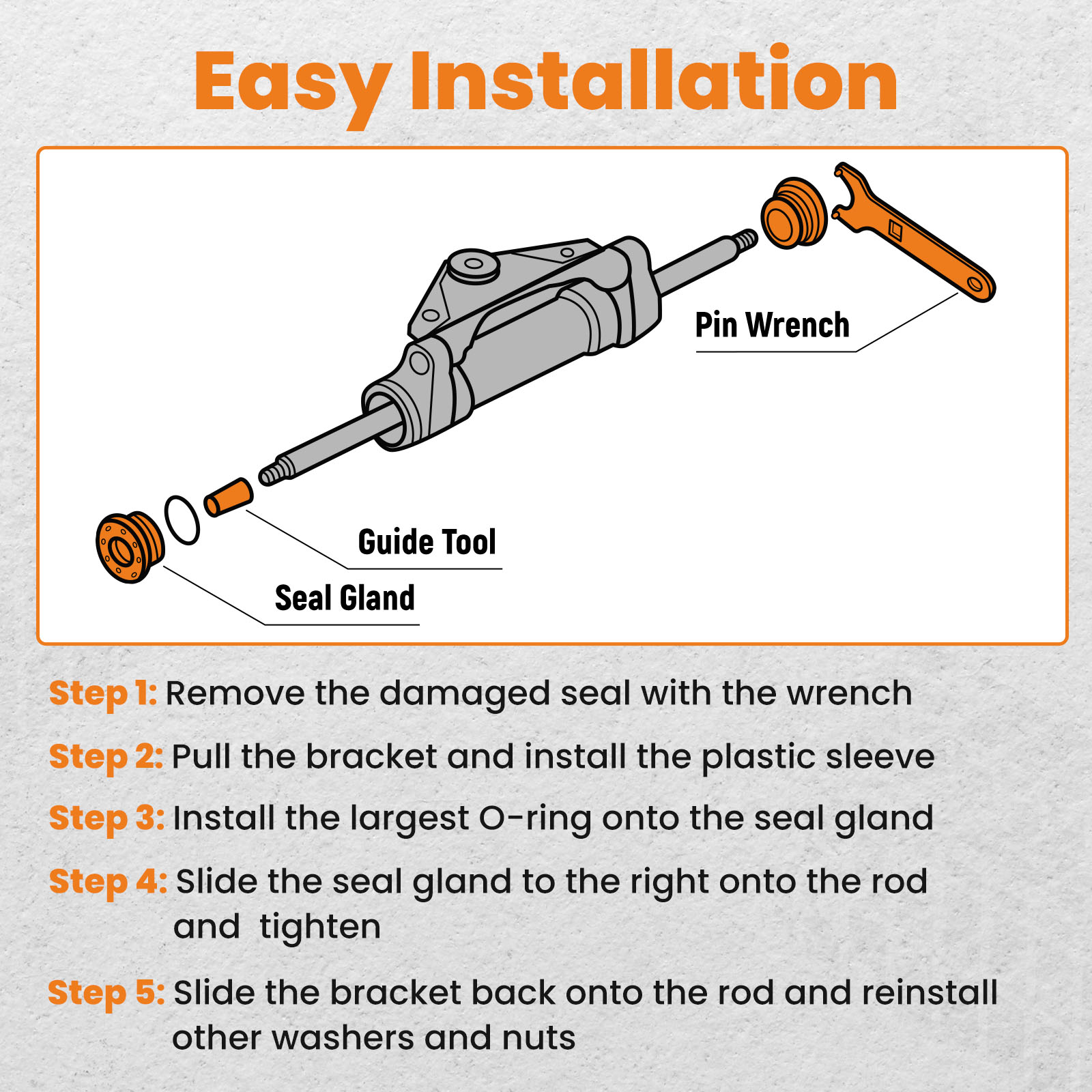 Easy Installation

Pin Wrench

Guide Tool

Seal Gland

Step 1: Remove the damaged seal with the wrench

Step 2: Pull the bracket and install the plastic sleeve

Step 3: Install the largest O-ring onto the seal gland

Step 4: Slide the seal gland to the right onto the rod and tighten

Step 5: Slide the bracket back onto the rod and reinstall other washers and nuts